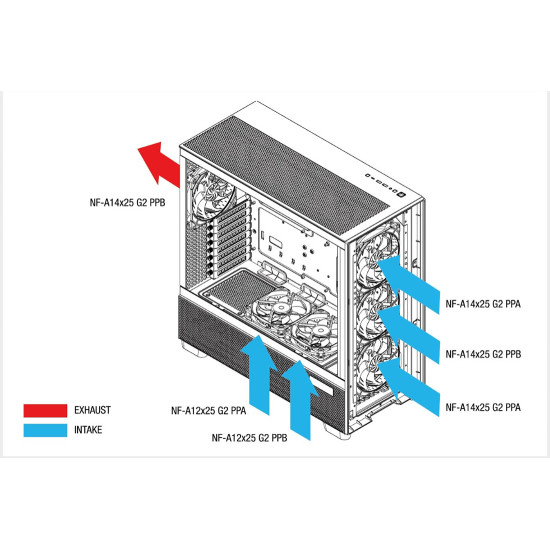 NF-A14x25 G2 PPB

NF-A14x25 G2 PPA

NF-A14x25 G2 PPB

NF-A14x25 G2 PPA

EXHAUST

INTAKE

NF-A12x25 G2 PPA

NF-A12x25 G2 PPB